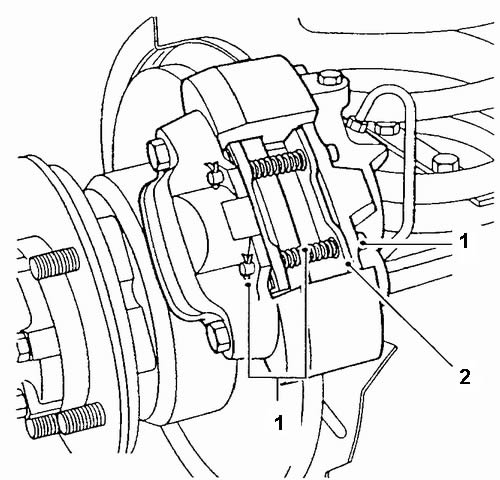 1
2
1